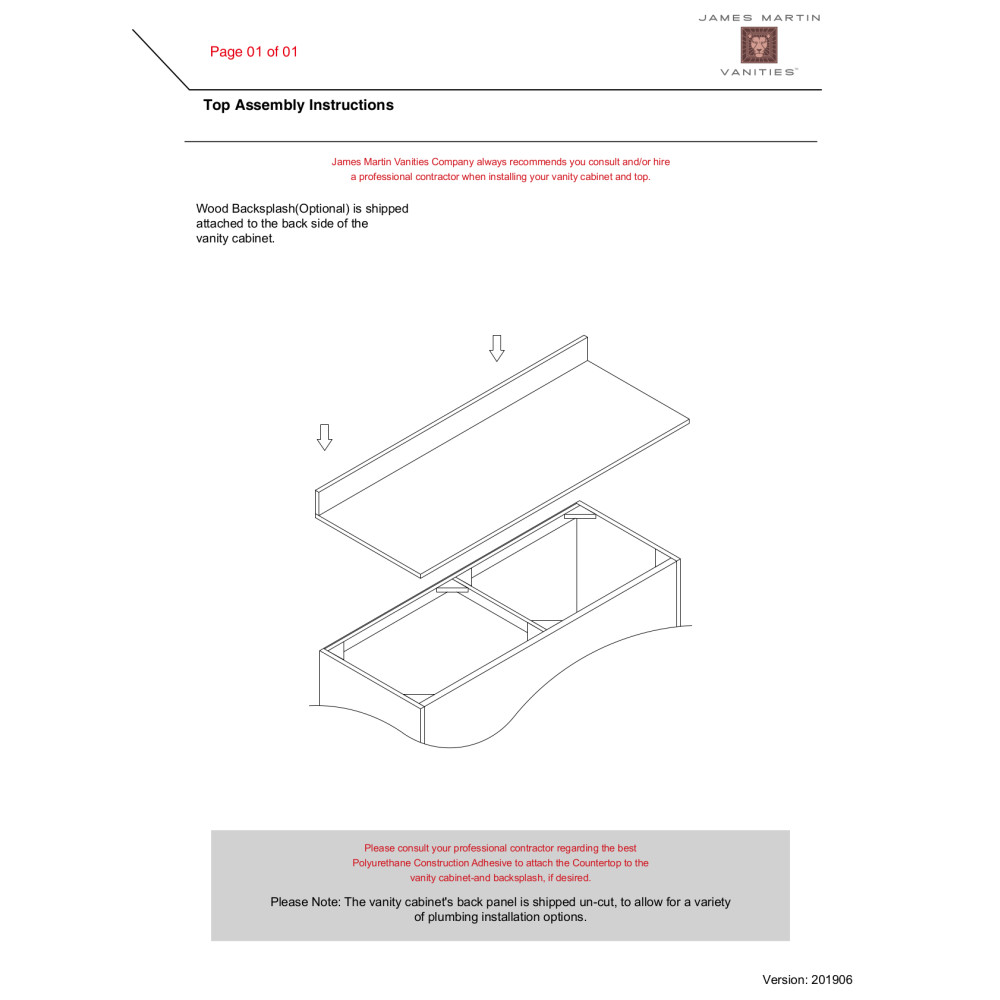 Page 01 of 01

JAMES MARTIN
VANITIES™

Top Assembly Instructions

James Martin Vanities Company always recommends you consult and/or hire a professional contractor when installing your vanity cabinet and top.

Wood Backsplash(Optional) is shipped attached to the back side of the vanity cabinet.

Please consult your professional contractor regarding the best Polyurethane Construction Adhesive to attach the Countertop to the vanity cabinet-and backsplash, if desired.

Please Note: The vanity cabinet's back panel is shipped un-cut, to allow for a variety of plumbing installation options.

Version: 201906